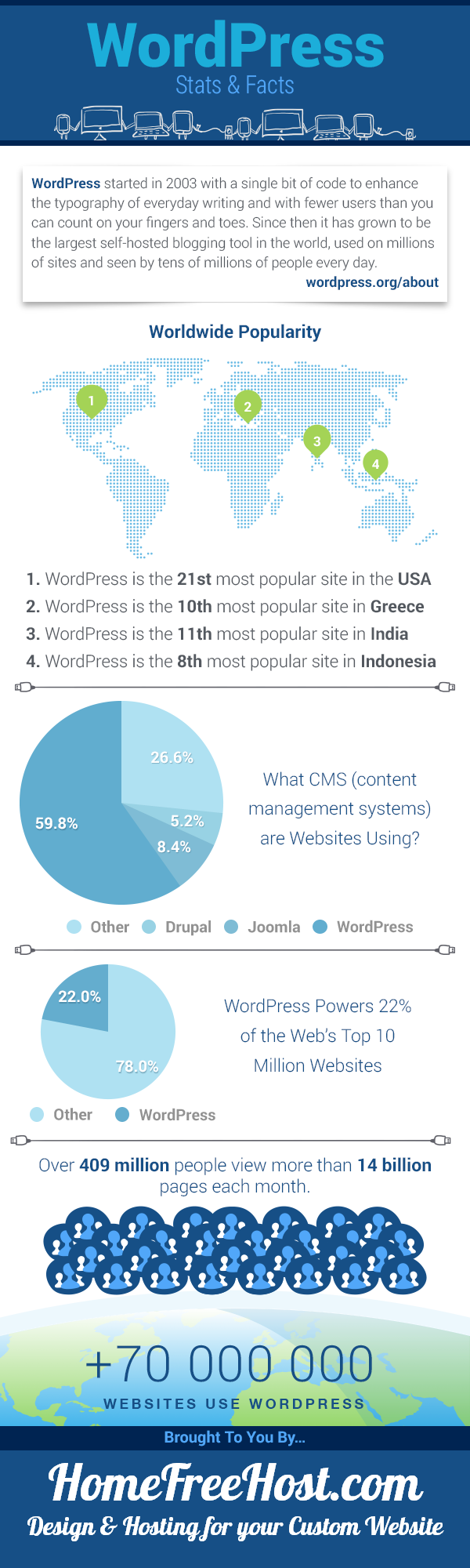 WordPress
Stats & Facts

WordPress started in 2003 with a single bit of code to enhance the typography of everyday writing and with fewer users than you can count on your fingers and toes. Since then it has grown to be the largest self-hosted blogging tool in the world, used on millions of sites and seen by tens of millions of people every day.
wordpress.org/about

Worldwide Popularity

1
2
3
4

1. WordPress is the 21st most popular site in the USA
2. WordPress is the 10th most popular site in Greece
3. WordPress is the 11th most popular site in India
4. WordPress is the 8th most popular site in Indonesia

26.6%
5.2%
8.4%
59.8%

What CMS (content management systems) are Websites Using?

Other Drupal Joomla WordPress

22.0%
78.0%

WordPress Powers 22% of the Web's Top 10 Million Websites

Other WordPress

Over 409 million people view more than 14 billion pages each month.

+70 000 000
WEBSITES USE WORDPRESS

Brought To You By...
HomeFreeHost.com
Design & Hosting for your Custom Website